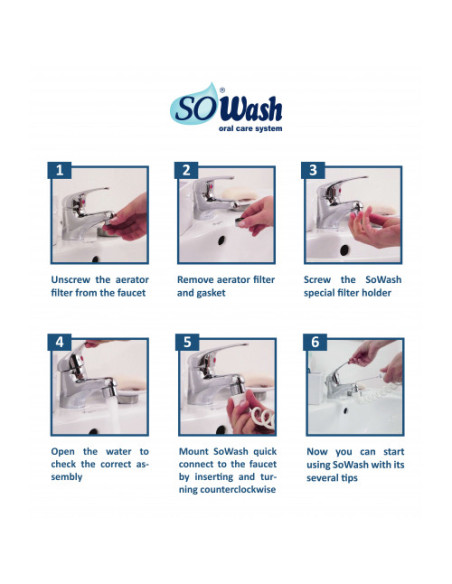 SOWash®
oral care system

1

Unscrew the aerator filter from the faucet

2

Remove aerator filter and gasket

3

Screw the SoWash special filter holder

4

Open the water to check the correct assembly

5

Mount SoWash quick connect to the faucet by inserting and turning counterclockwise

6

Now you can start using SoWash with its several tips